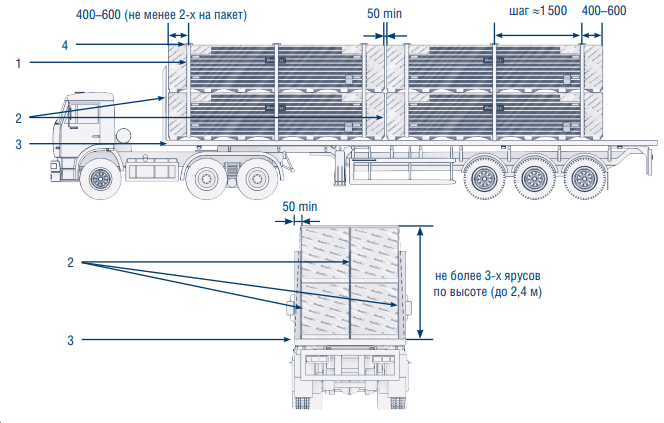 400–600 (не менее 2-х на пакет)

50 min

шаг ≈1 500

400–600

4

1

2

3

50 min

2

3

не более 3-х ярусов по высоте (до 2,4 м)